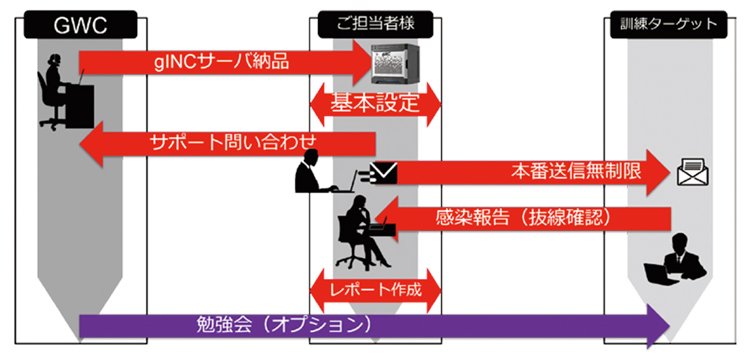 GWC

ご担当者様

訓練ターゲット

gINCサーバ納品

基本設定

サポート問い合わせ

本番送信無制限

感染報告（抜線確認）

レポート作成

勉強会（オプション）